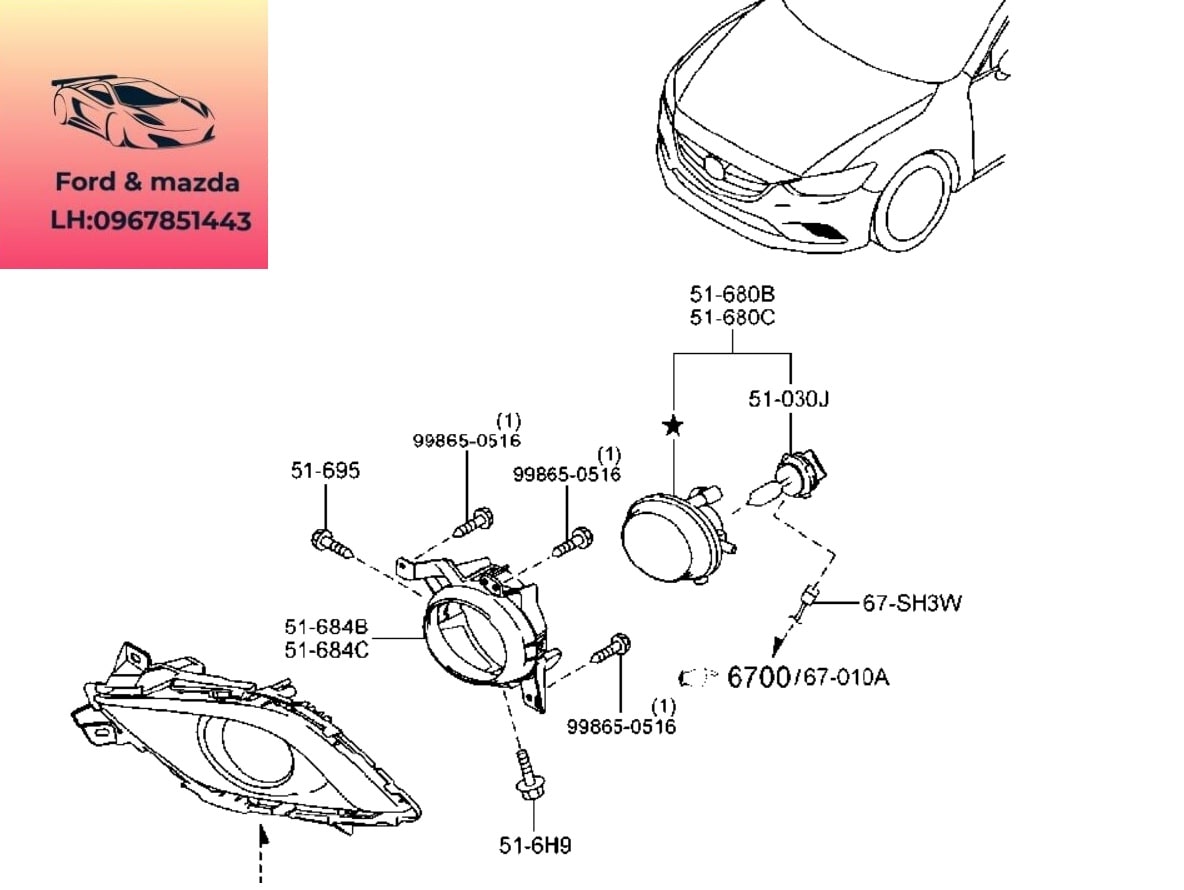 Ford & mazda
LH:0967851443

51-680B
51-680C

51-030J

★

(1)
99865-0516

(1)
99865-0516

51-695

51-684B
51-684C

67-SH3W

6700/67-010A

(1)
99865-0516

51-6H9