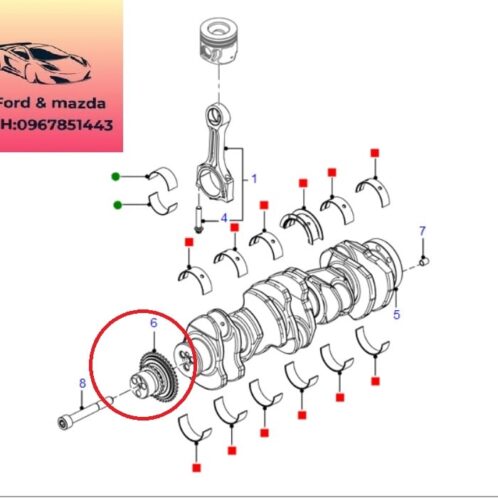 Ford & mazda
H:0967851443

1
4
7
5
6
8