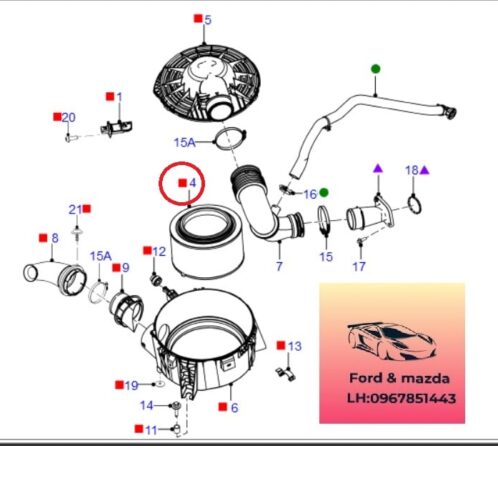 5
1
20
15A
4
16
18
21
8
15A
9
12
7
15
17
13
19
14
6
11
Ford & mazda
LH:0967851443