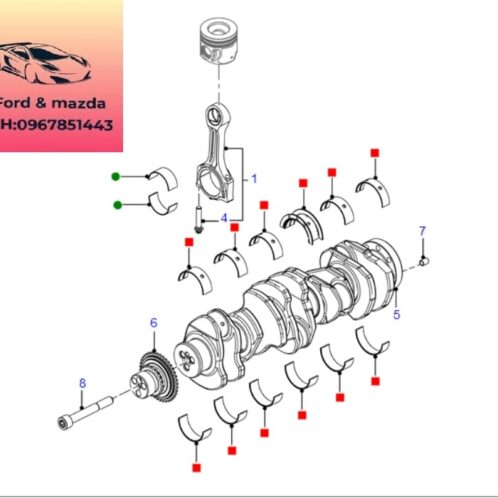 Ford & mazda
H:0967851443

1
4
7
5
6
8