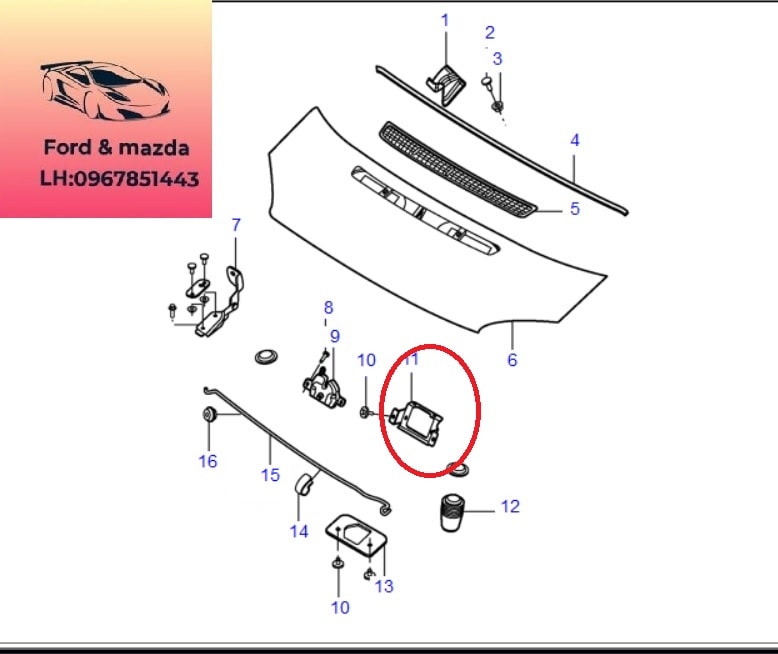 Ford & mazda
LH:0967851443

1
2
3
4
5
6
7
8
9
10
11
12
13
14
15
16
10