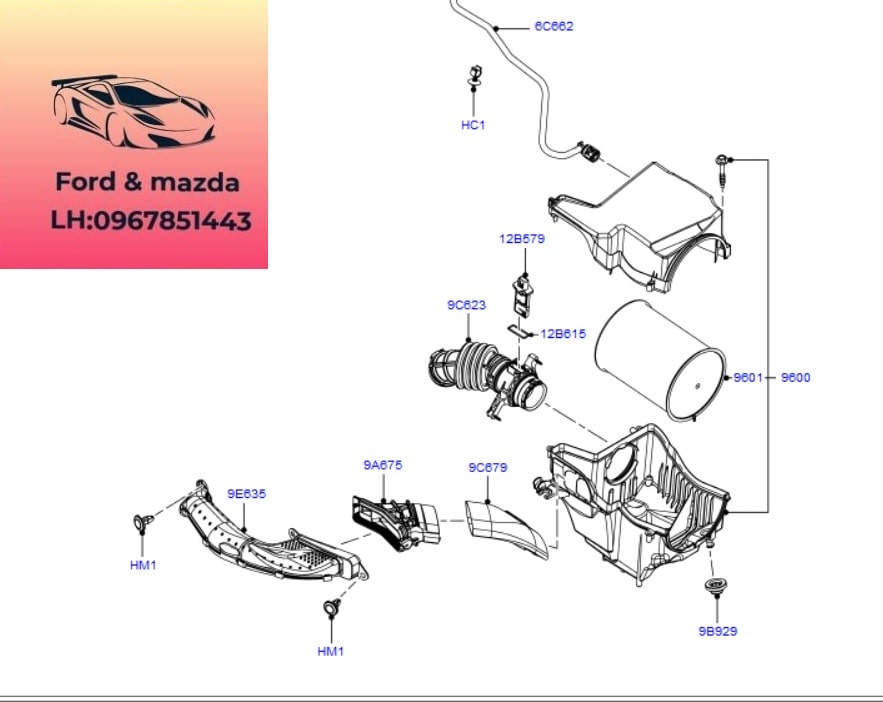 Ford & mazda
LH:0967851443

6C662
HC1
12B579
9C623
12B615
9601
9600
9A675
9C679
9E635
HM1
HM1
9B929