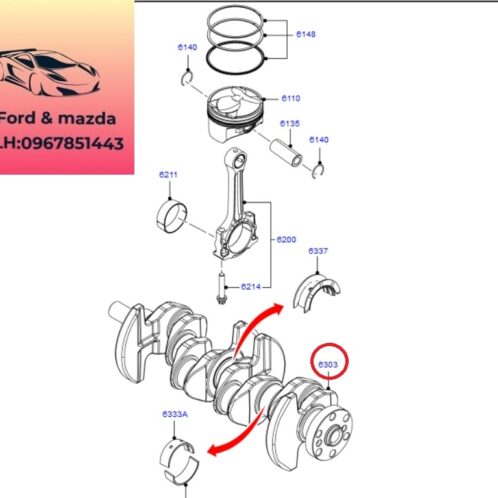 Ford & mazda
LH:0967851443

6148
6140
6110
6135
6140
6211
6200
6337
6214
6303
6333A