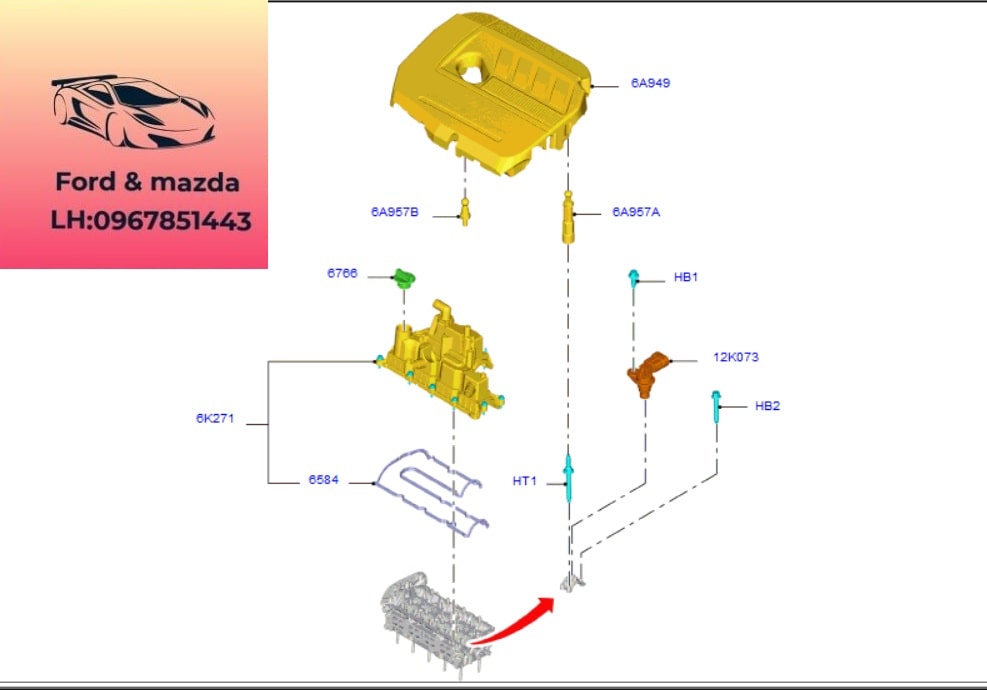 Ford & mazda
LH:0967851443

6A949

6A957B

6A957A

6766

HB1

12K073

HB2

6K271

6584

HT1