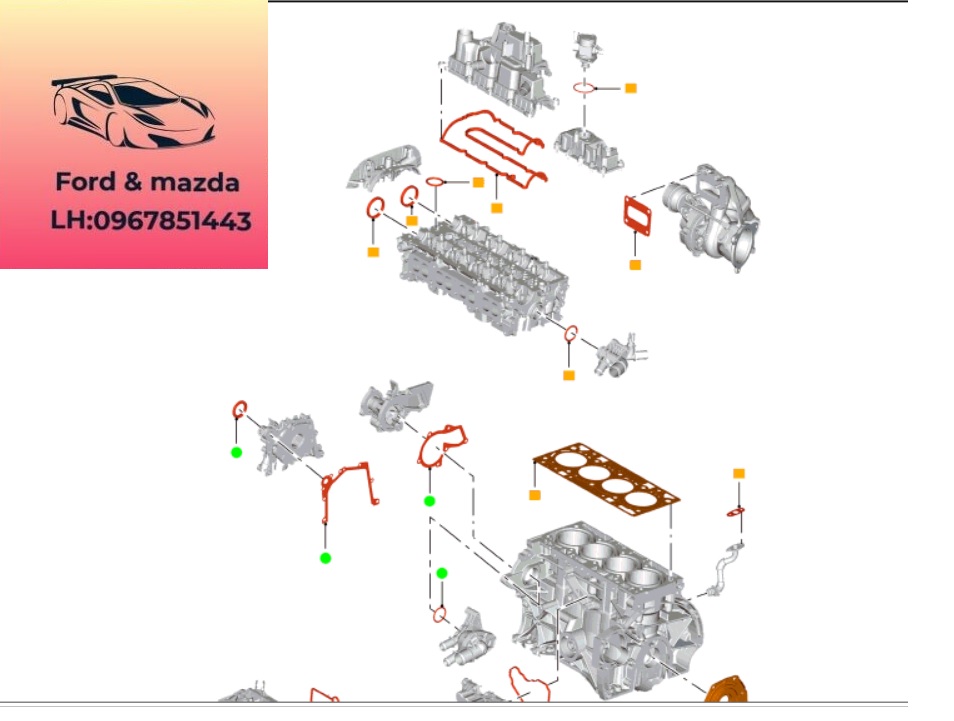 Ford & mazda
LH:0967851443