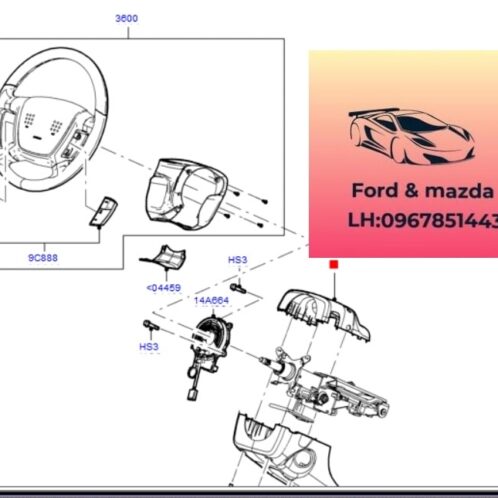 3600

Ford & mazda
LH:0967851443

9C888

HS3

<04459

14A664

HS3