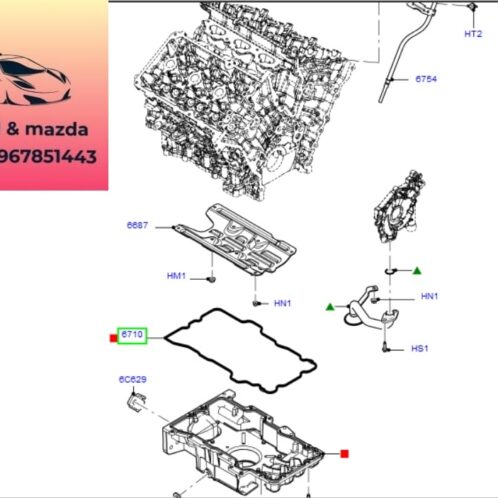 & mazda
967851443

HT2
6754
6687
HM1
HN1
HN1
6710
HS1
6C629