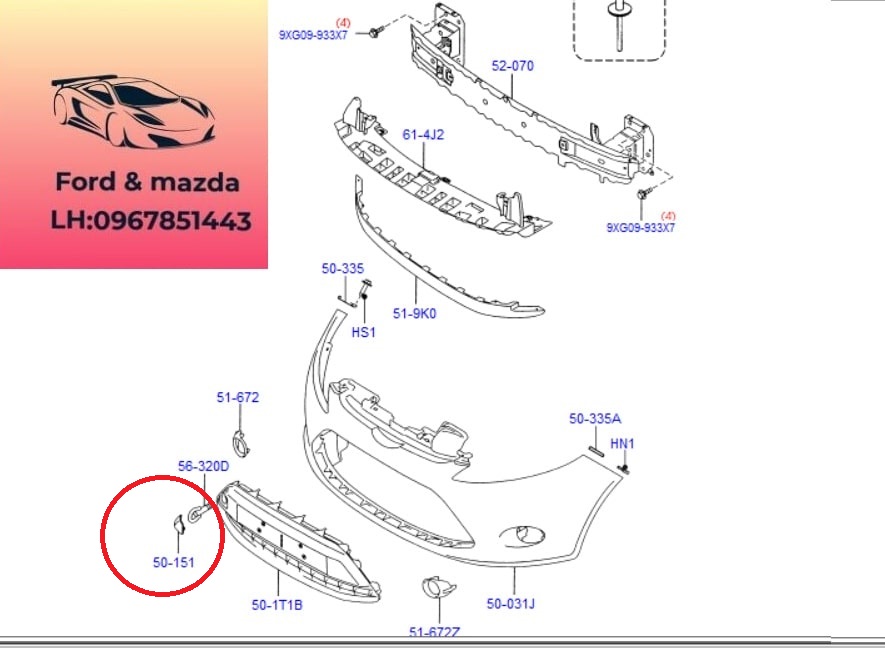 Ford & mazda
LH:0967851443

(4)
9XG09-933X7

52-070

61-4J2

(4)
9XG09-933X7

50-335

HS1

51-9K0

51-672

50-335A

HN1

56-320D

50-151

50-1T1B

51-672Z

50-031J