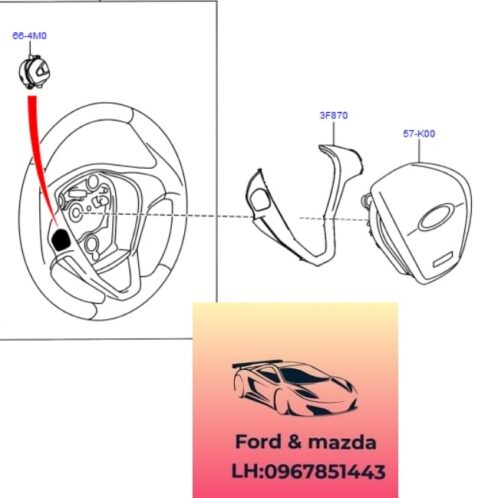 66-4M0

3F870

57-K00

Ford & mazda
LH:0967851443