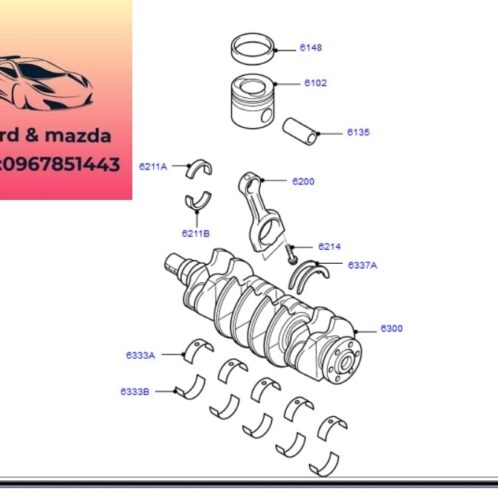 rd & mazda
:0967851443

6148
6102
6135
6211A
6200
6211B
6214
6337A
6300
6333A
6333B