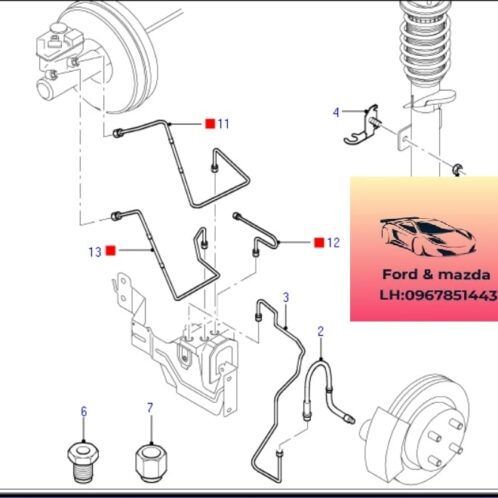 11

4

13

12

Ford & mazda
LH:0967851443

3

2

6

7