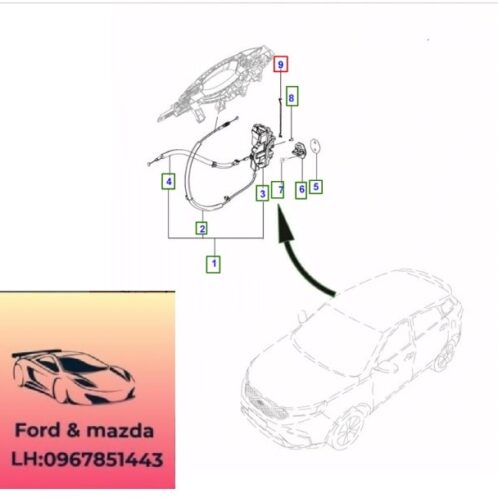 9
8
4
3
7
6
5
2
1
Ford & mazda
LH:0967851443