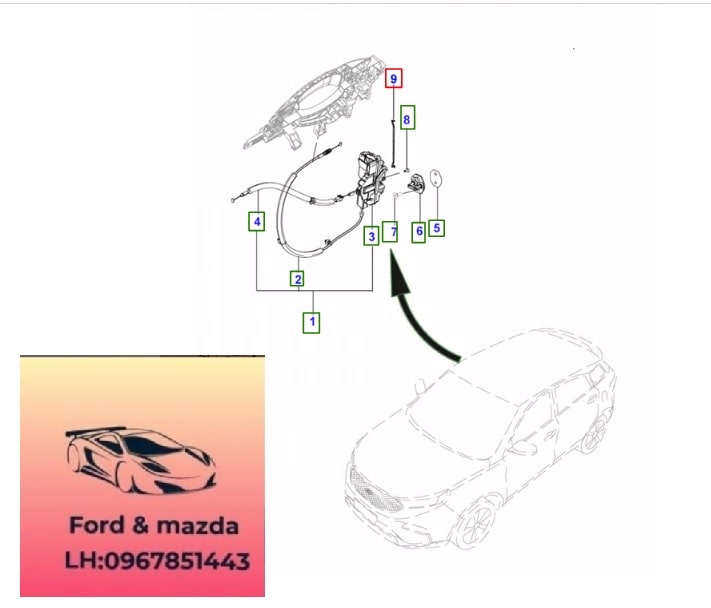 9
8
4
3
7
6
5
2
1

Ford & mazda
LH:0967851443