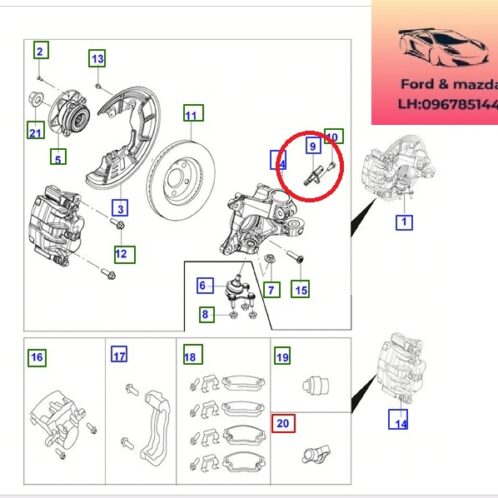 Ford & mazda
LH:096785144

2
13
21
5
11
3
12
4
9
10
1
6
7
15
8
16
17
18
19
20
14